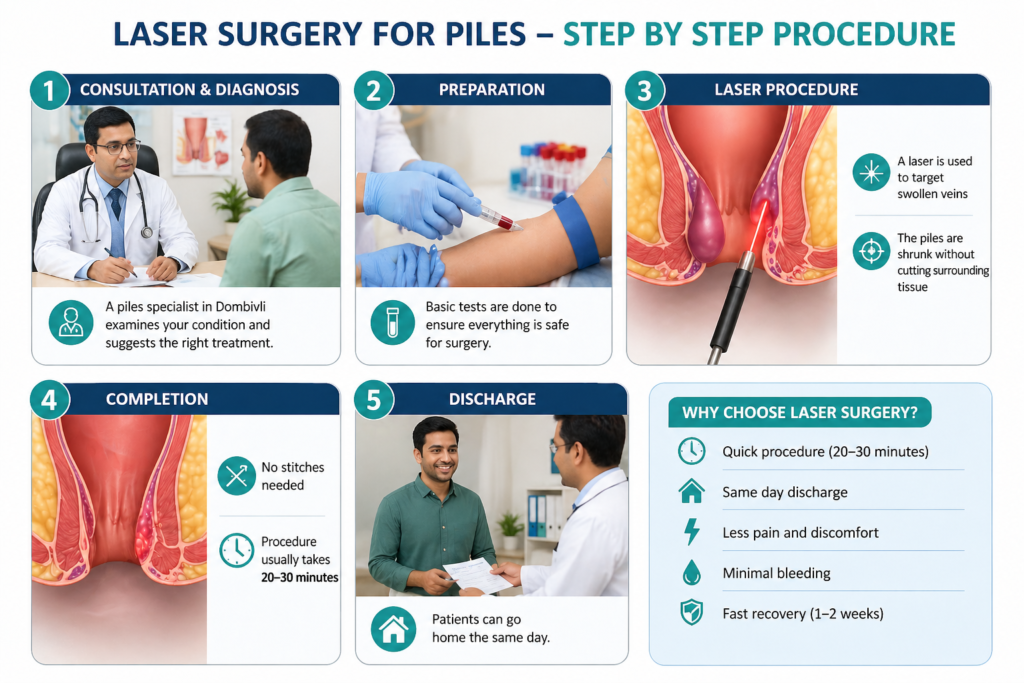 LASER SURGERY FOR PILES – STEP BY STEP PROCEDURE

1 CONSULTATION & DIAGNOSIS

A piles specialist in Dombivli examines your condition and suggests the right treatment.

2 PREPARATION

Basic tests are done to ensure everything is safe for surgery.

3 LASER PROCEDURE

A laser is used to target swollen veins

The piles are shrunk without cutting surrounding tissue

4 COMPLETION

No stitches needed

Procedure usually takes 20–30 minutes

5 DISCHARGE

Patients can go home the same day.

WHY CHOOSE LASER SURGERY?

Quick procedure (20–30 minutes)

Same day discharge

Less pain and discomfort

Minimal bleeding

Fast recovery (1–2 weeks)