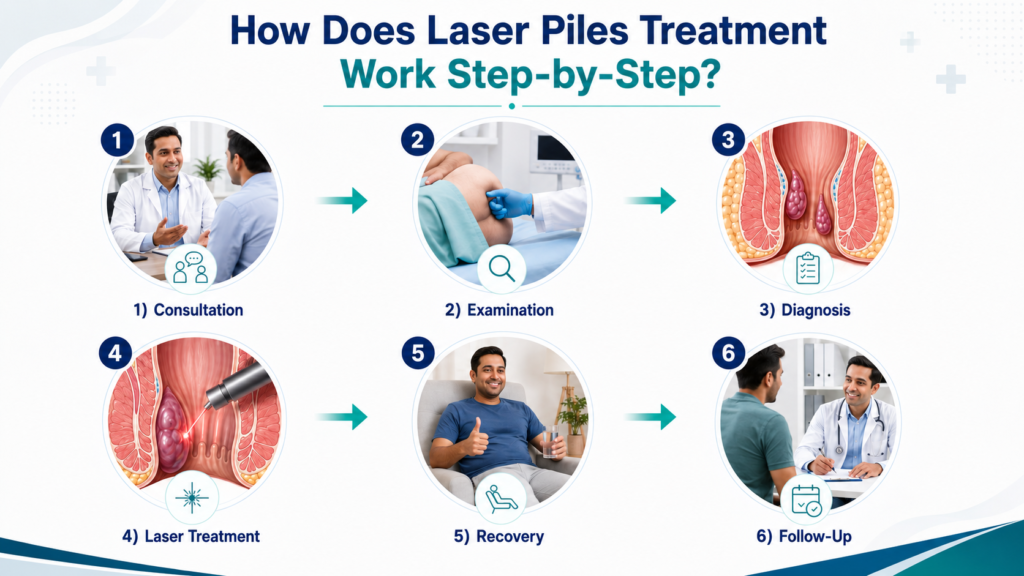 How Does Laser Piles Treatment Work Step-by-Step?

1
1) Consultation

2
2) Examination

3
3) Diagnosis

4
4) Laser Treatment

5
5) Recovery

6
6) Follow-Up